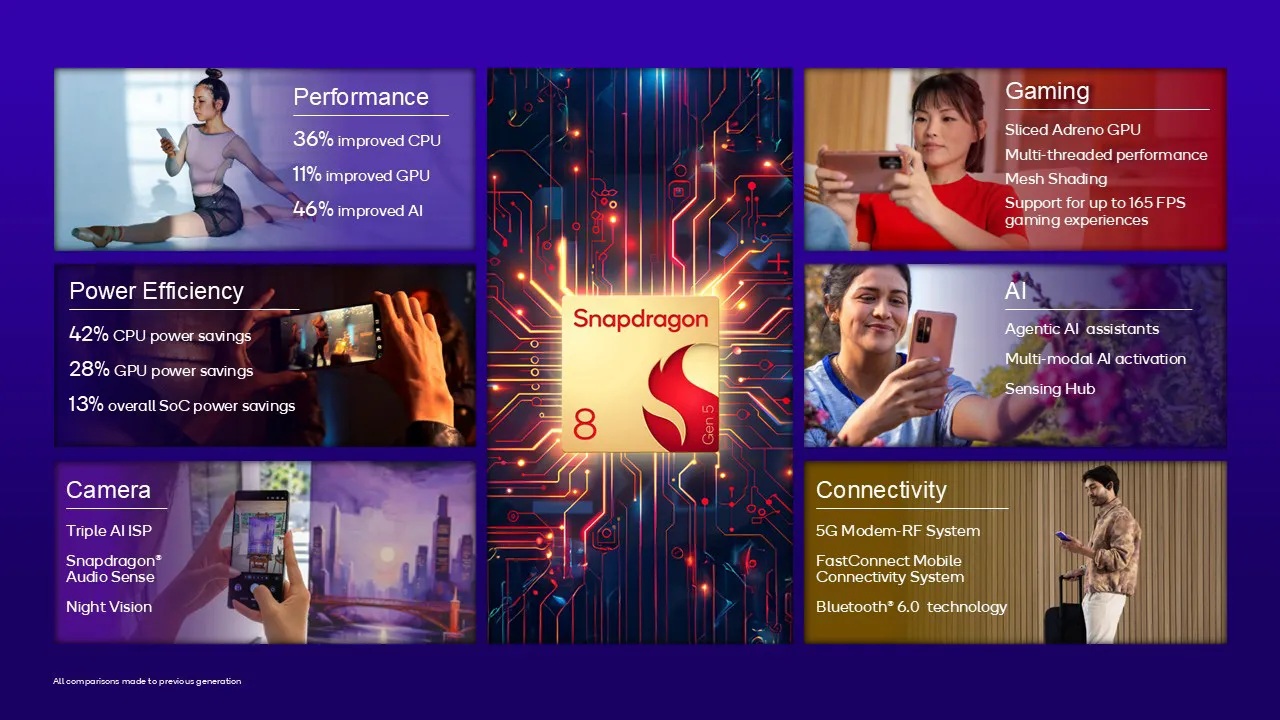 Performance
36% improved CPU
11% improved GPU
46% improved AI

Power Efficiency
42% CPU power savings
28% GPU power savings
13% overall SoC power savings

Camera
Triple AI ISP
Snapdragon® Audio Sense
Night Vision

Snapdragon
8
Gen 5

Gaming
Sliced Adreno GPU
Multi-threaded performance
Mesh Shading
Support for up to 165 FPS gaming experiences

AI
Agentic AI assistants
Multi-modal AI activation
Sensing Hub

Connectivity
5G Modem-RF System
FastConnect Mobile Connectivity System
Bluetooth® 6.0 technology

All comparisons made to previous generation